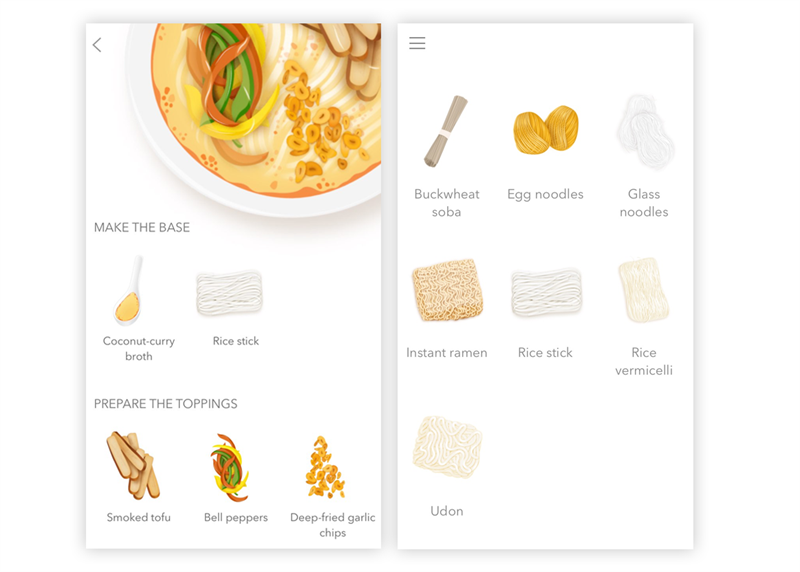 MAKE THE BASE

Coconut-curry broth

Rice stick

PREPARE THE TOPPINGS

Smoked tofu

Bell peppers

Deep-fried garlic chips

Buckwheat soba

Egg noodles

Glass noodles

Instant ramen

Rice stick

Rice vermicelli

Udon